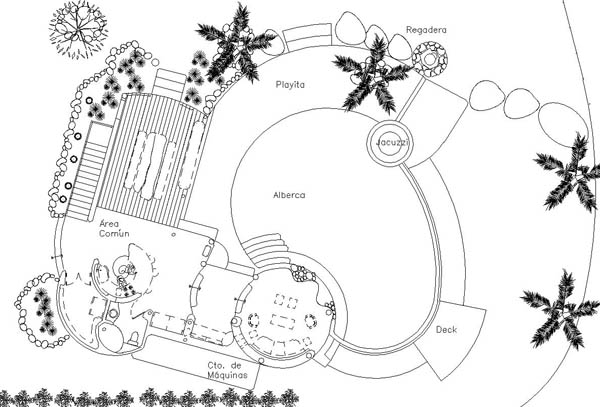 Regadera

Playita

Jacuzzi

Alberca

Área Común

Deck

Cto. de Máquinas